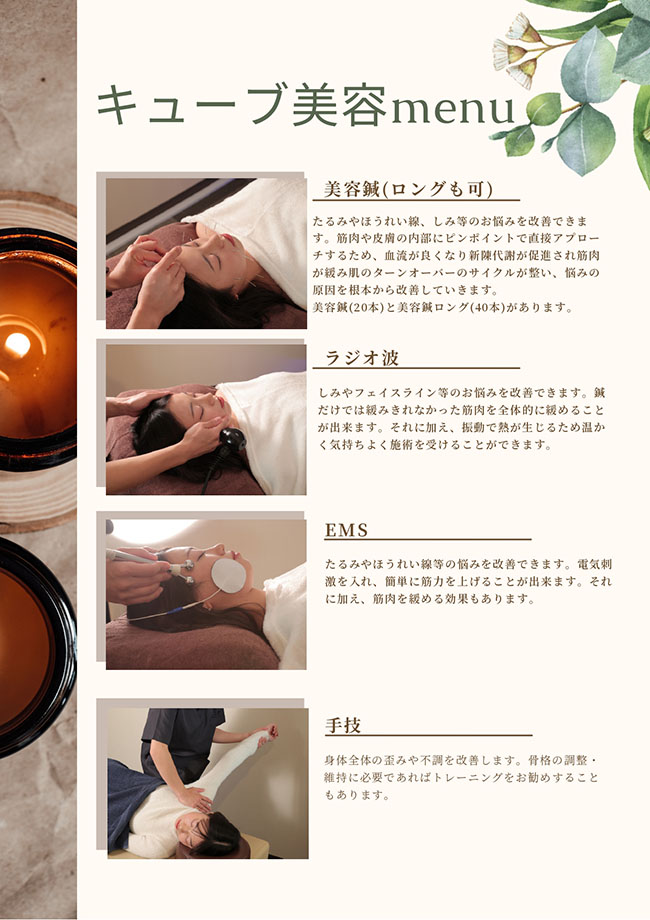 キューブ美容menu

美容鍼(ロングも可)

たるみやほうれい線、しみ等のお悩みを改善できます。筋肉や皮膚の内部にピンポイントで直接アプローチするため、血流が良くなり新陳代謝が促進され筋肉が緩み肌のターンオーバーのサイクルが整い、悩みの原因を根本から改善していきます。
美容鍼(20本)と美容鍼ロング(40本)があります。

ラジオ波

しみやフェイスライン等のお悩みを改善できます。鍼だけでは緩みきれなかった筋肉を全体的に緩めることが出来ます。それに加え、振動で熱が生じるため温かく気持ちよく施術を受けることができます。

EMS

たるみやほうれい線等の悩みを改善できます。電気刺激を入れ、簡単に筋力を上げることが出来ます。それに加え、筋肉を緩める効果もあります。

手技

身体全体の歪みや不調を改善します。骨格の調整・維持に必要であればトレーニングをお勧めすることもあります。